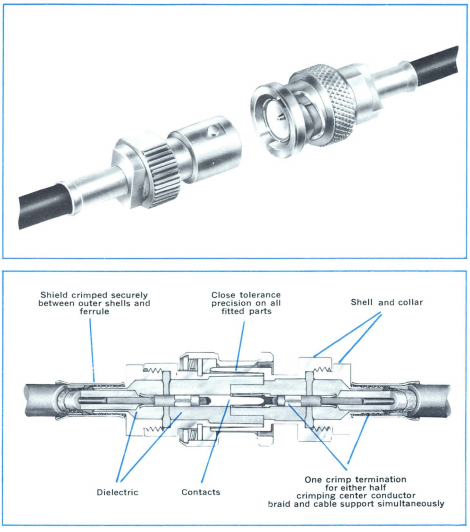 Shield crimped securely between outer shells and ferrule

Close tolerance precision on all fitted parts

Shell and collar

Dielectric

Contacts

One crimp termination for either half crimping center conductor braid and cable support simultaneously